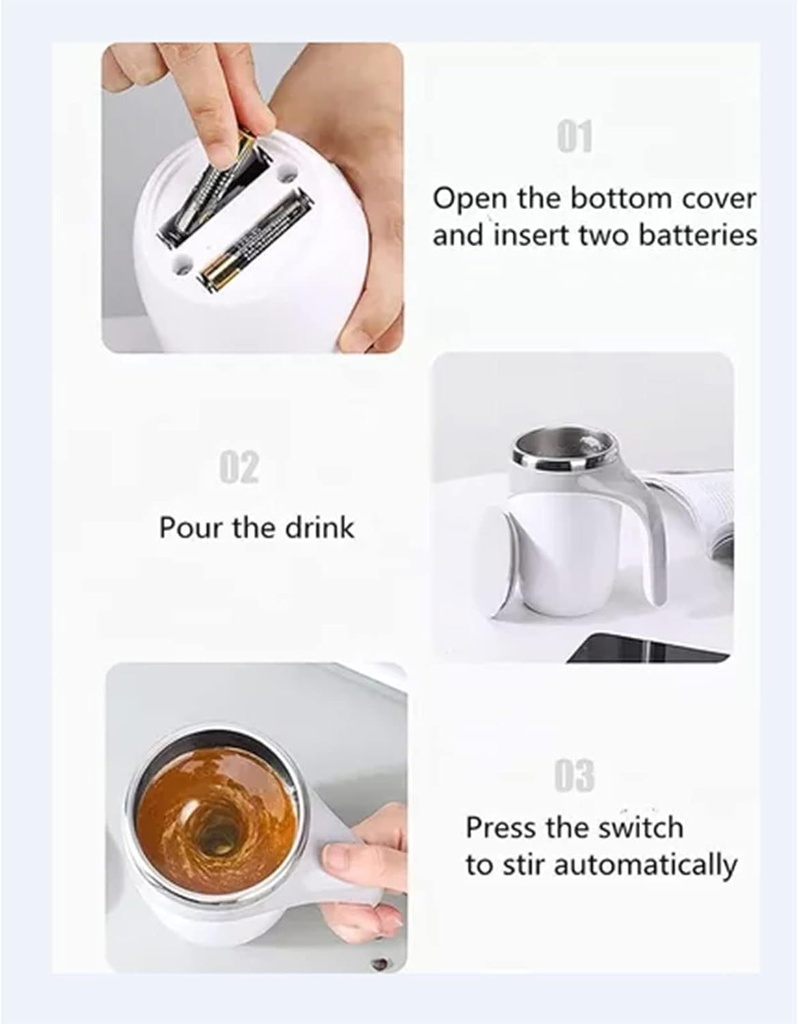 01

Open the bottom cover and insert two batteries

02

Pour the drink

03

Press the switch to stir automatically