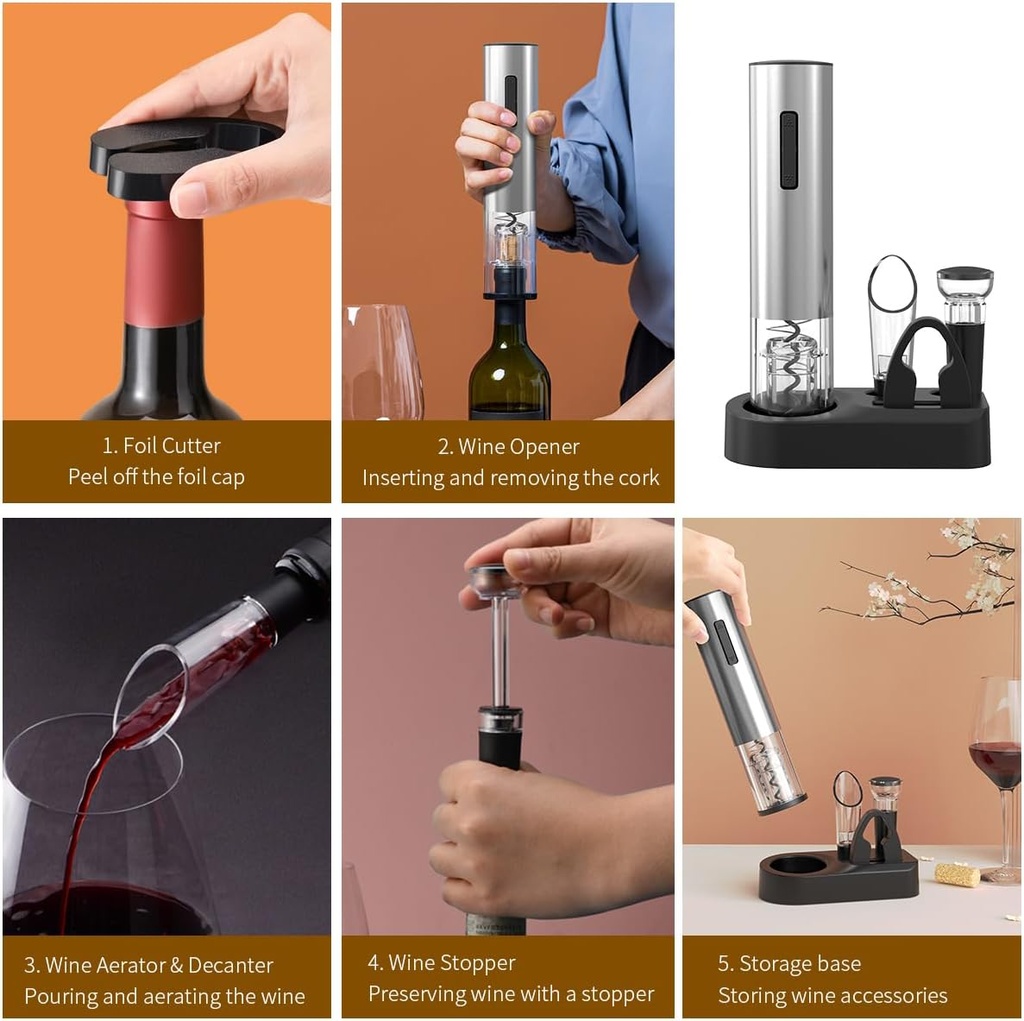 1. Foil Cutter
Peel off the foil cap

2. Wine Opener
Inserting and removing the cork

3. Wine Aerator & Decanter
Pouring and aerating the wine

4. Wine Stopper
Preserving wine with a stopper

5. Storage base
Storing wine accessories