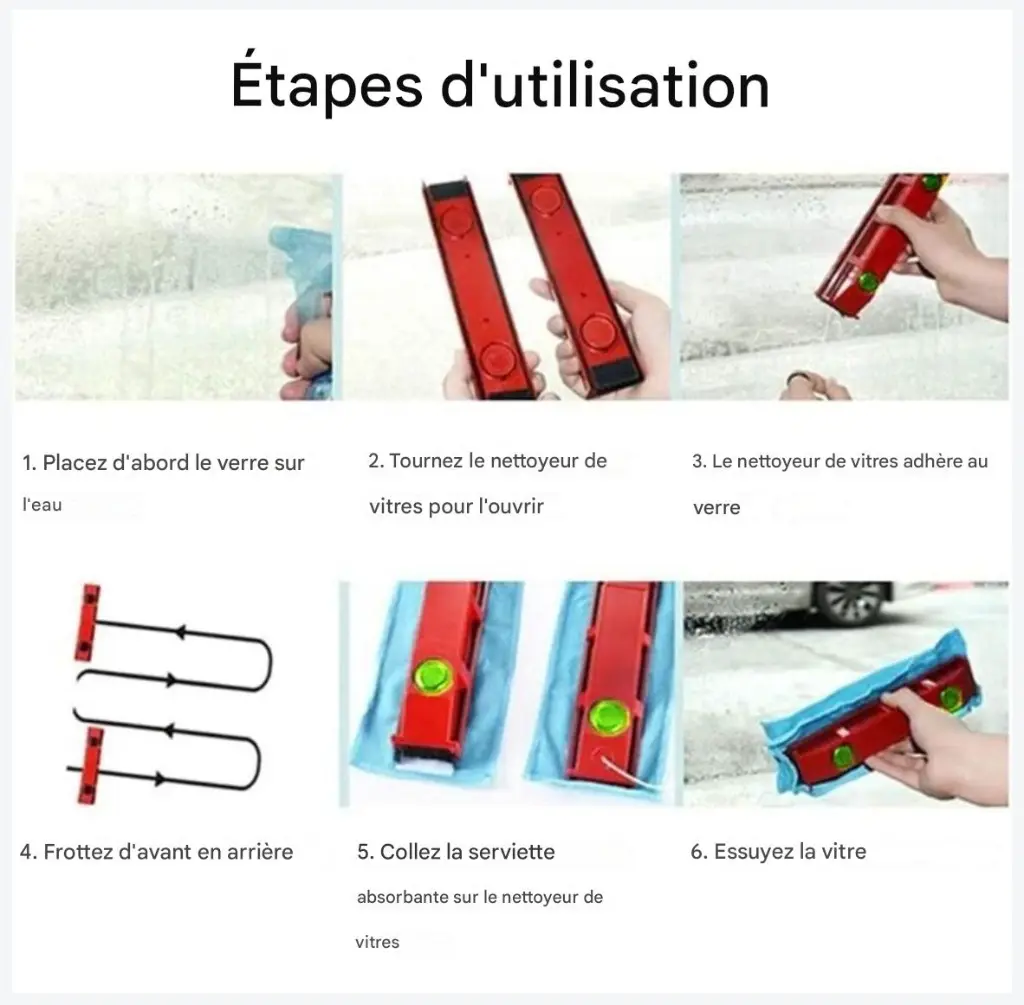 Étapes d'utilisation

1. Placez d'abord le verre sur l'eau

2. Tournez le nettoyeur de vitres pour l'ouvrir

3. Le nettoyeur de vitres adhère au verre

4. Frottez d'avant en arrière

5. Collez la serviette absorbante sur le nettoyeur de vitres

6. Essuyez la vitre