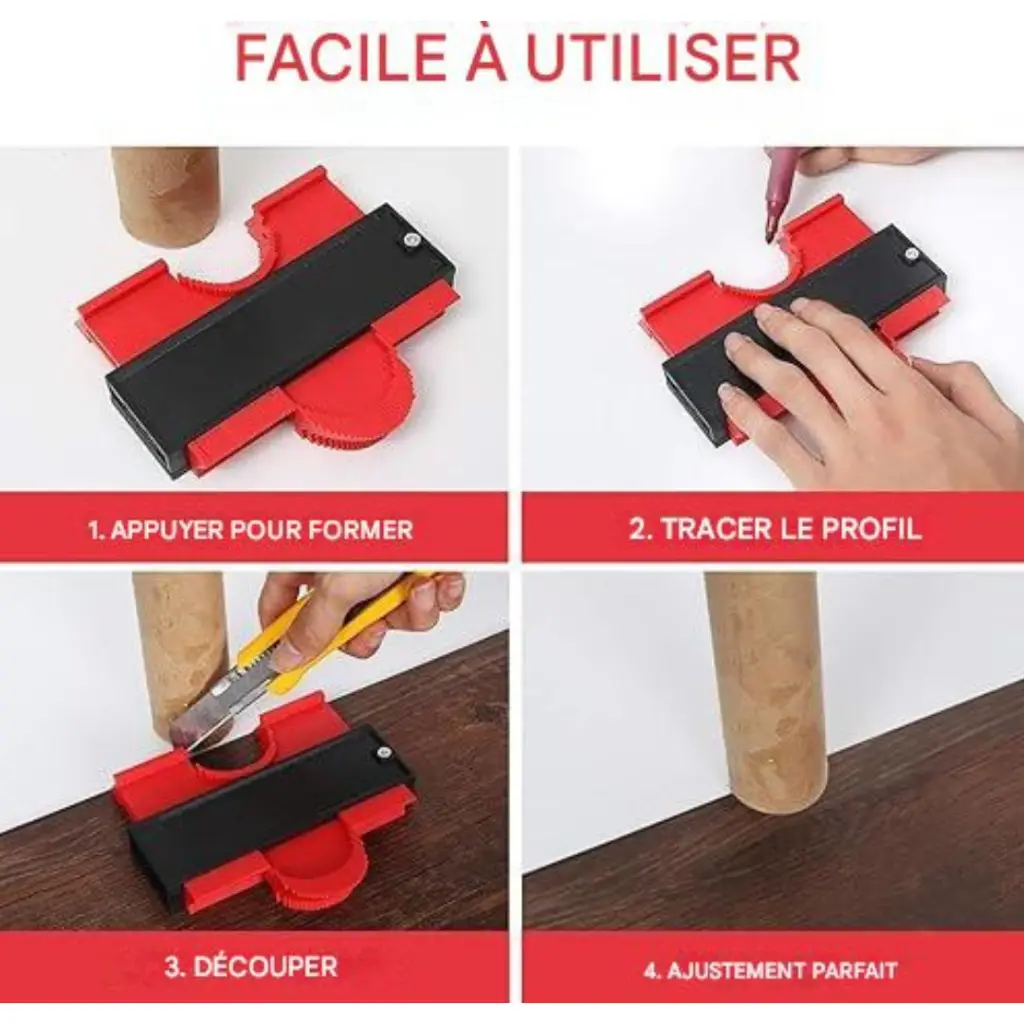 FACILE À UTILISER

1. APPUYER POUR FORMER

2. TRACER LE PROFIL

3. DÉCOUPER

4. AJUSTEMENT PARFAIT