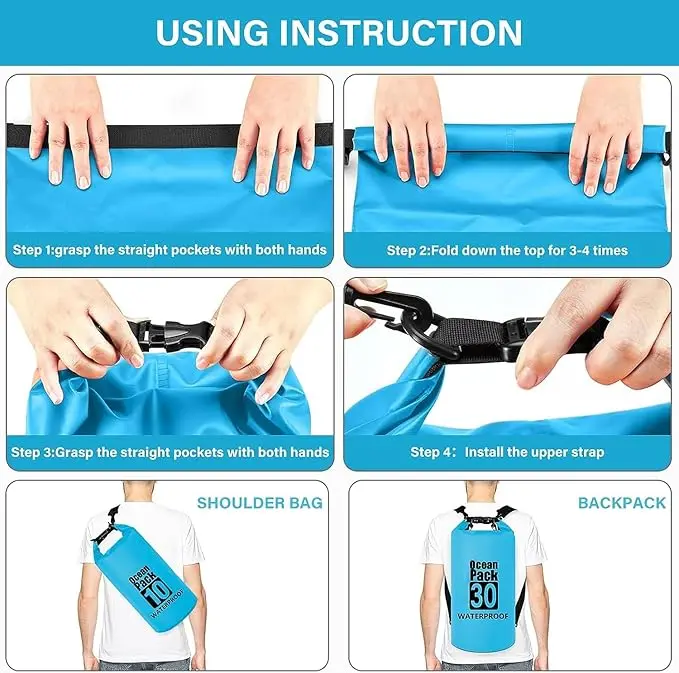 USING INSTRUCTION

Step 1:grasp the straight pockets with both hands

Step 2:Fold down the top for 3-4 times

Step 3:Grasp the straight pockets with both hands

Step 4: Install the upper strap

SHOULDER BAG

Ocean Pack 10 WATERPROOF

BACKPACK

Ocean Pack 30 WATERPROOF