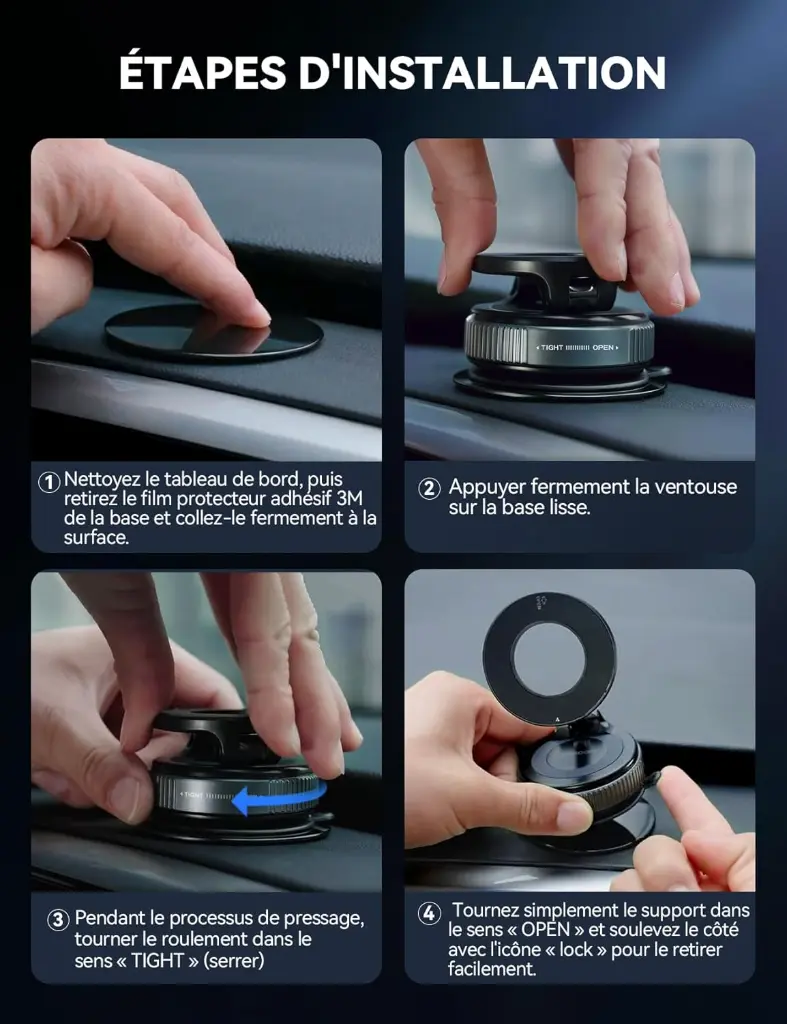 ÉTAPES D'INSTALLATION

TIGHT OPEN

① Nettoyez le tableau de bord, puis retirez le film protecteur adhésif 3M de la base et collez-le fermement à la surface.

② Appuyer fermement la ventouse sur la base lisse.

TIGHT

③ Pendant le processus de pressage, tourner le roulement dans le sens « TIGHT » (serrer)

④ Tournez simplement le support dans le sens « OPEN » et soulevez le côté avec l'icône « lock » pour le retirer facilement.