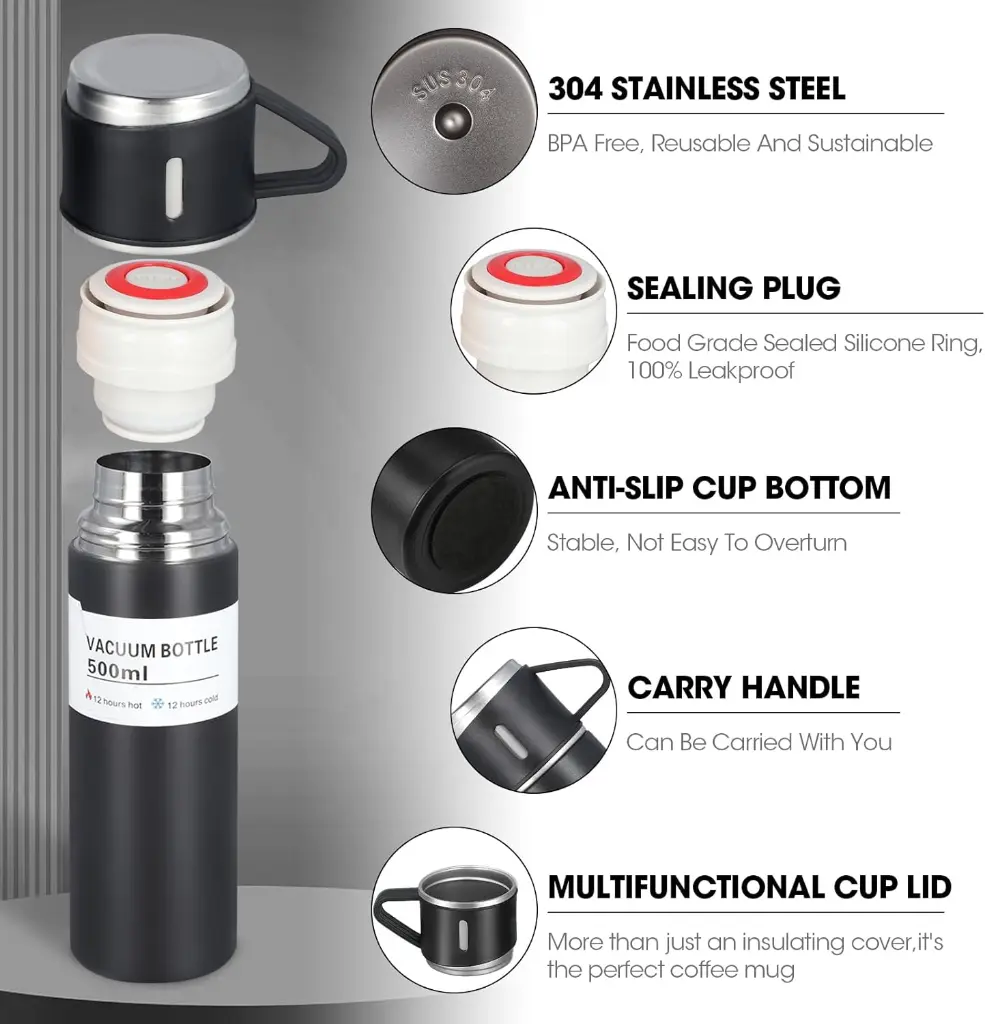 VACUUM BOTTLE
500ml
12 hours hot 12 hours cold

SUS 304

304 STAINLESS STEEL
BPA Free, Reusable And Sustainable

SEALING PLUG
Food Grade Sealed Silicone Ring, 100% Leakproof

ANTI-SLIP CUP BOTTOM
Stable, Not Easy To Overturn

CARRY HANDLE
Can Be Carried With You

MULTIFUNCTIONAL CUP LID
More than just an insulating cover,it's the perfect coffee mug