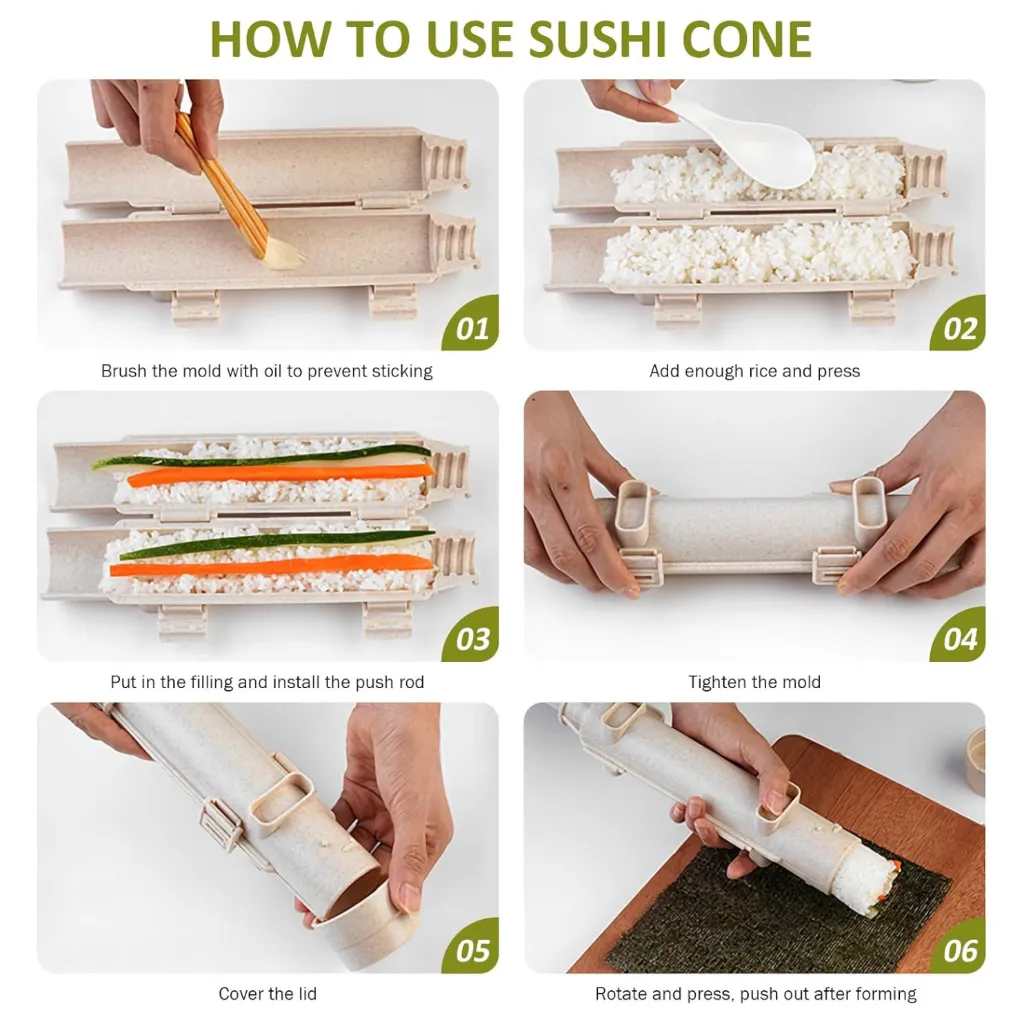 HOW TO USE SUSHI CONE

01
Brush the mold with oil to prevent sticking

02
Add enough rice and press

03
Put in the filling and install the push rod

04
Tighten the mold

05
Cover the lid

06
Rotate and press, push out after forming