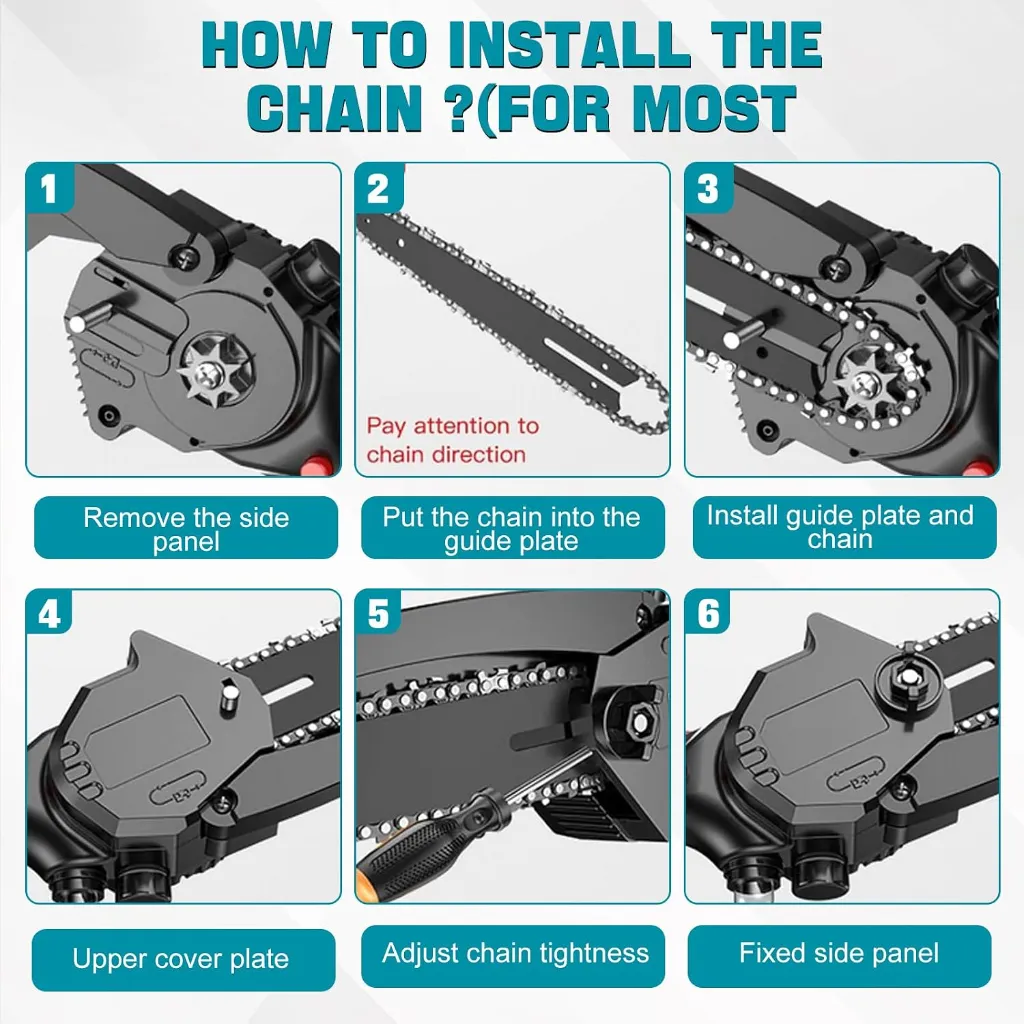 HOW TO INSTALL THE CHAIN ?(FOR MOST

1

Remove the side panel

2

Pay attention to chain direction

Put the chain into the guide plate

3

Install guide plate and chain

4

Upper cover plate

5

Adjust chain tightness

6

Fixed side panel